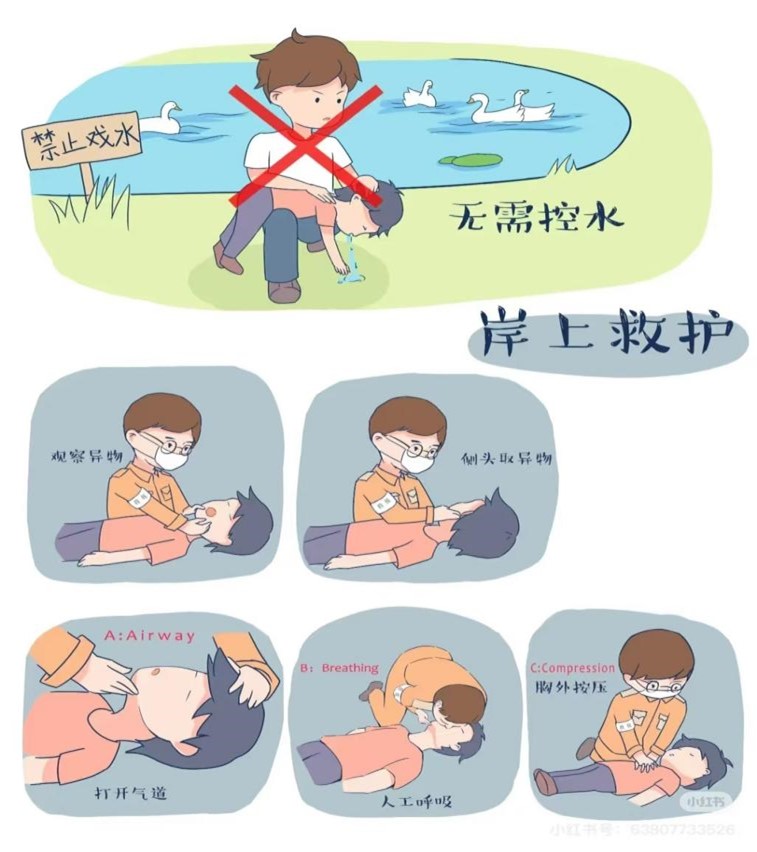 禁止戏水

无需控水

岸上救护

观察异物

侧头取异物

A:Airway

打开气道

B: Breathing

人工呼吸

C:Compression

胸外按压

小红书

小红书号：63807733526